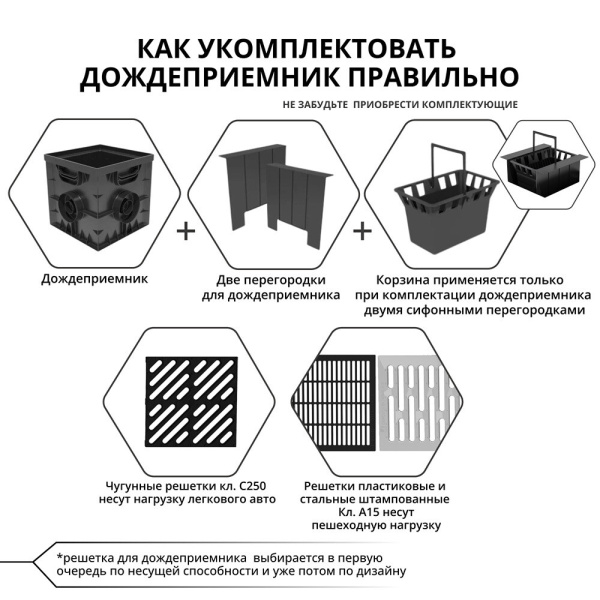 КАК УКОМПЛЕКТОВАТЬ ДОЖДЕПРИЕМНИК ПРАВИЛЬНО

НЕ ЗАБУДЬТЕ ПРИОБРЕСТИ КОМПЛЕКТУЮЩИЕ

+

+

Дождеприемник

Две перегородки для дождеприемника

Корзина применяется только при комплектации дождеприемника двумя сифонными перегородками

Чугунные решетки кл. С250 несут нагрузку легкового авто

Решетки пластиковые и стальные штампованные Кл. А15 несут пешеходную нагрузку

*решетка для дождеприемника выбирается в первую очередь по несущей способности и уже потом по дизайну